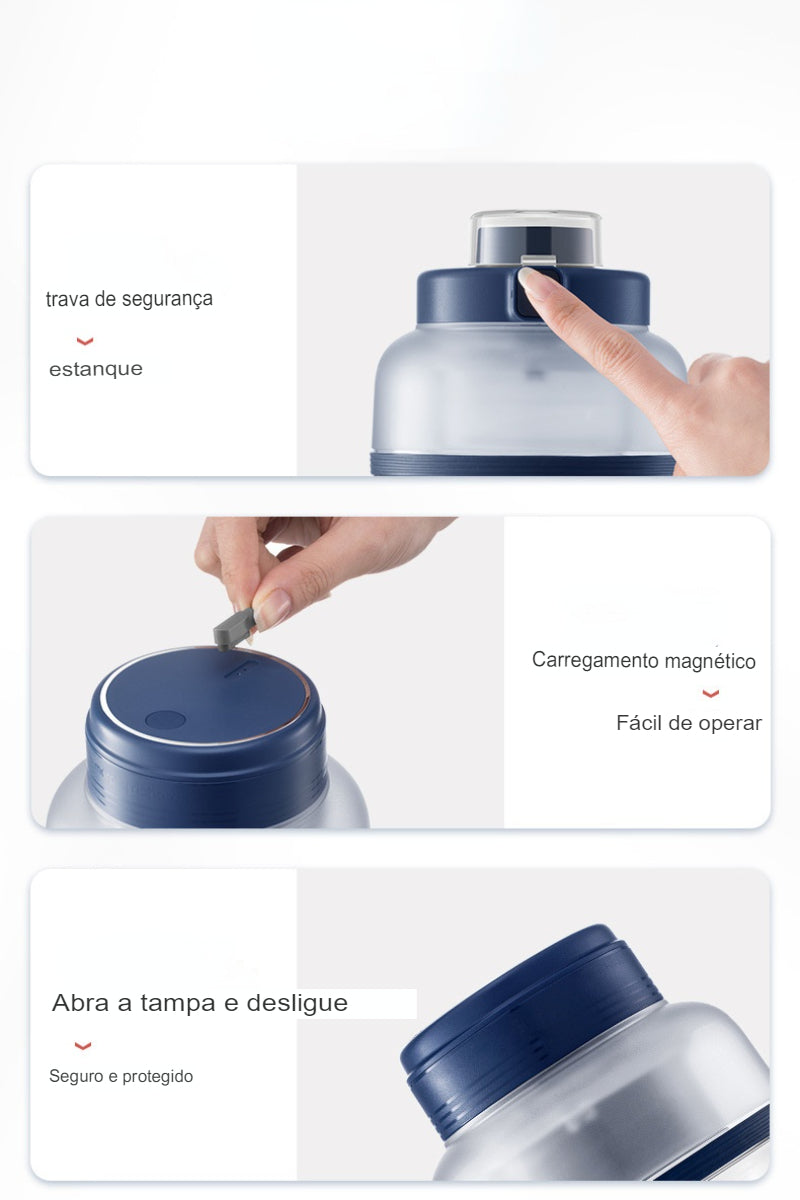 trava de segurança

estanque

Carregamento magnético

Fácil de operar

Abra a tampa e desligue

Seguro e protegido